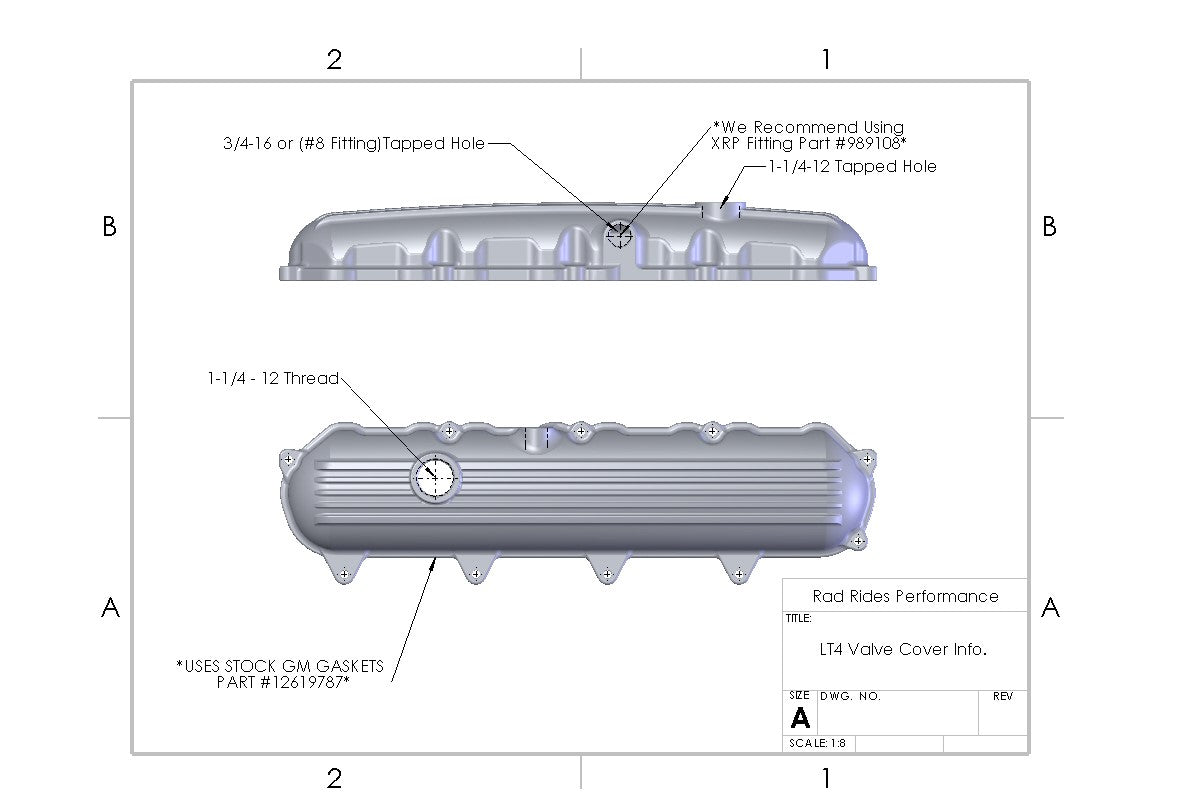 2

1

B

B

3/4-16 or (#8 Fitting)Tapped Hole

*We Recommend Using XRP Fitting Part #989108*

1-1/4-12 Tapped Hole

1-1/4 - 12 Thread

A

A

*USES STOCK GM GASKETS PART #12619787*

Rad Rides Performance

TITLE:

LT4 Valve Cover Info.

SIZE

A

DWG. NO.

REV

SCALE: 1:8

2

1